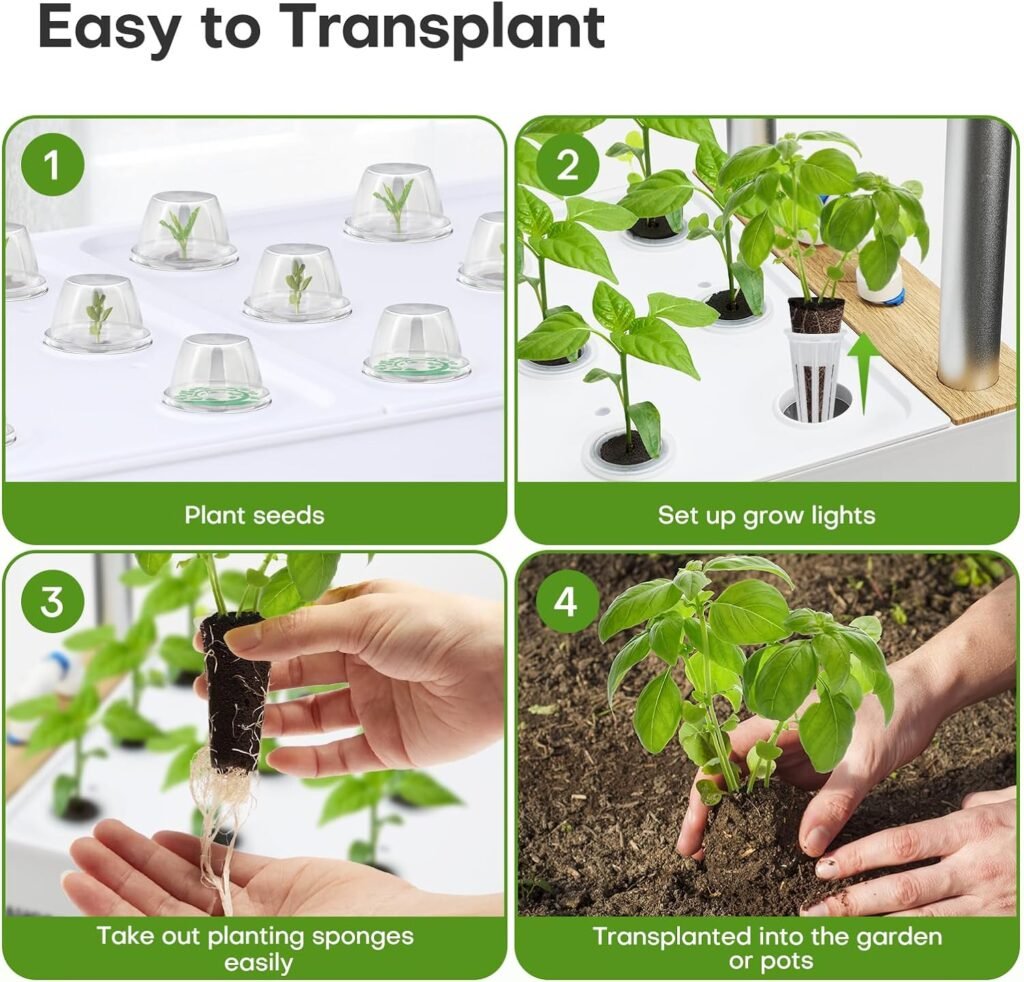 Easy to Transplant

1

Plant seeds

2

Set up grow lights

3

Take out planting sponges easily

4

Transplanted into the garden or pots